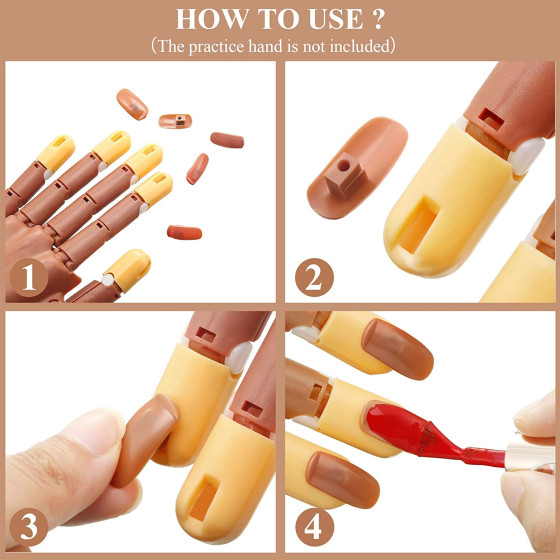 HOW TO USE ?
(The practice hand is not included)

1

2

3

4